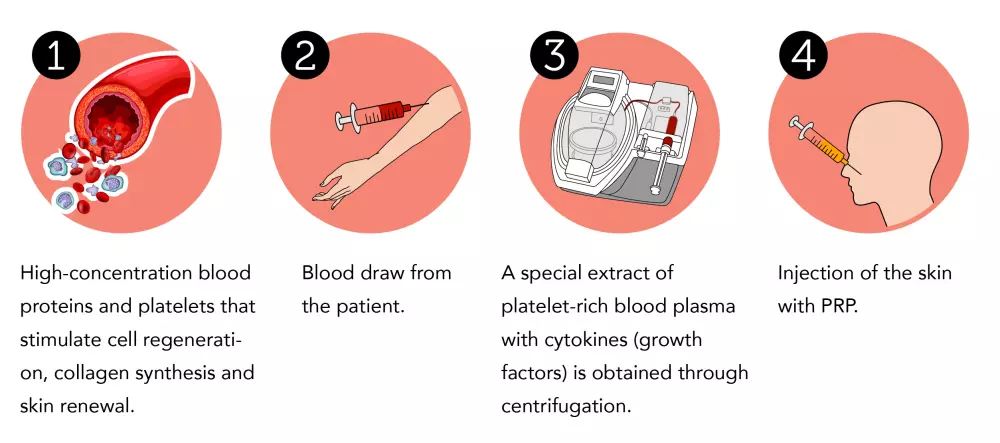 1

High-concentration blood proteins and platelets that stimulate cell regeneration, collagen synthesis and skin renewal.

2

Blood draw from the patient.

3

A special extract of platelet-rich blood plasma with cytokines (growth factors) is obtained through centrifugation.

4

Injection of the skin with PRP.